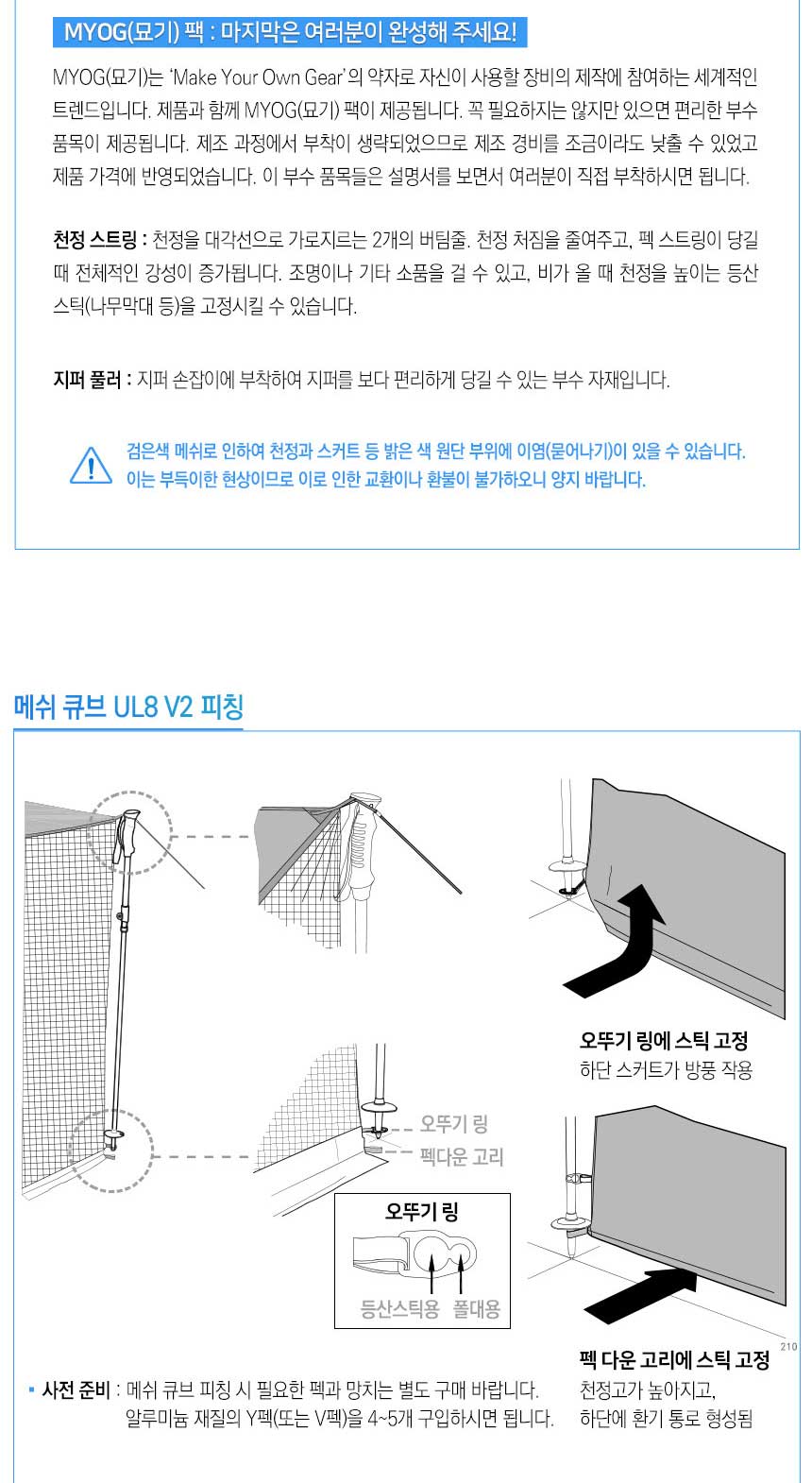 MYOG(묘기) 팩 : 마지막은 여러분이 완성해 주세요!

MYOG(묘기)는 'Make Your Own Gear'의 약자로 자신이 사용할 장비의 제작에 참여하는 세계적인 트렌드입니다. 제품과 함께 MYOG(묘기) 팩이 제공됩니다. 꼭 필요하지는 않지만 있으면 편리한 부수 품목이 제공됩니다. 제조 과정에서 부착이 생략되었으므로 제조 경비를 조금이라도 낮출 수 있었고 제품 가격에 반영되었습니다. 이 부수 품목들은 설명서를 보면서 여러분이 직접 부착하시면 됩니다.

천정 스트링 : 천정을 대각선으로 가로지르는 2개의 버팀줄. 천정 처짐을 줄여주고, 펙 스트링이 당길 때 전체적인 강성이 증가됩니다. 조명이나 기타 소품을 걸 수 있고, 비가 올 때 천정을 높이는 등산 스틱(나무막대 등)을 고정시킬 수 있습니다.

지퍼 풀러 : 지퍼 손잡이에 부착하여 지퍼를 보다 편리하게 당길 수 있는 부수 자재입니다.

검은색 메쉬로 인하여 천정과 스커트 등 밝은 색 원단 부위에 이염(묻어나기)이 있을 수 있습니다.
이는 부득이한 현상이므로 이로 인한 교환이나 환불이 불가하오니 양지 바랍니다.

메쉬 큐브 UL8 V2 피칭

오뚜기 링에 스틱 고정
하단 스커트가 방풍 작용

오뚜기 링
펙다운 고리

오뚜기 링
등산스틱용 폴대용

210

펙 다운 고리에 스틱 고정
천정고가 높아지고,
하단에 환기 통로 형성됨

▪ 사전 준비 : 메쉬 큐브 피칭 시 필요한 펙과 망치는 별도 구매 바랍니다.
알루미늄 재질의 Y펙(또는 V펙)을 4~5개 구입하시면 됩니다.