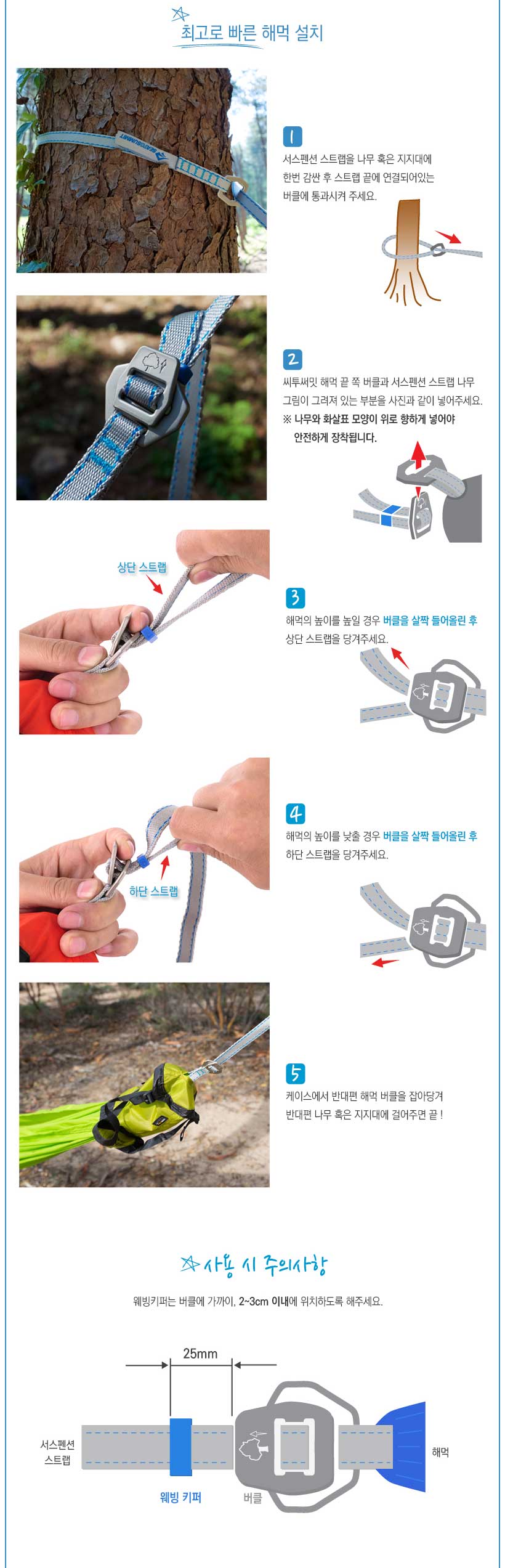 최고로 빠른 해먹 설치

1
서스펜션 스트랩을 나무 혹은 지지대에 한번 감싼 후 스트랩 끝에 연결되어있는 버클에 통과시켜 주세요.

2
씨투써밋 해먹 끝 쪽 버클과 서스펜션 스트랩 나무 그림이 그려져 있는 부분을 사진과 같이 넣어주세요.
※ 나무와 화살표 모양이 위로 향하게 넣어야 안전하게 장착됩니다.

상단 스트랩

3
해먹의 높이를 높일 경우 버클을 살짝 들어올린 후 상단 스트랩을 당겨주세요.

하단 스트랩

4
해먹의 높이를 낮출 경우 버클을 살짝 들어올린 후 하단 스트랩을 당겨주세요.

5
케이스에서 반대편 해먹 버클을 잡아당겨 반대편 나무 혹은 지지대에 걸어주면 끝 !

사용 시 주의사항

웨빙키퍼는 버클에 가까이, 2~3cm 이내에 위치하도록 해주세요.

25mm

서스펜션 스트랩

웨빙 키퍼

버클

해먹